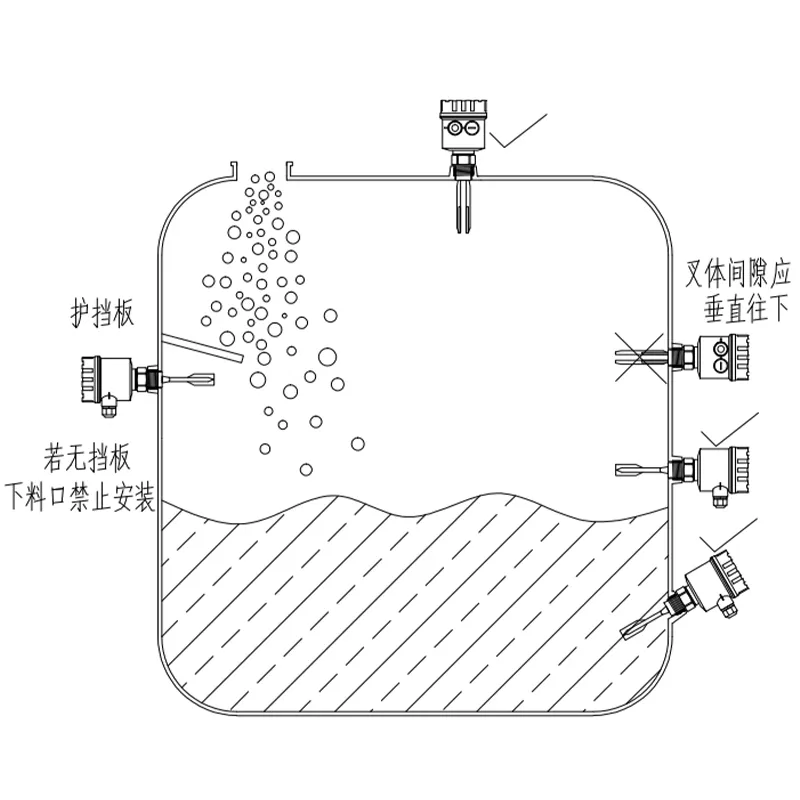 护挡板

若无挡板
下料口禁止安装

叉体间隙应
垂直往下