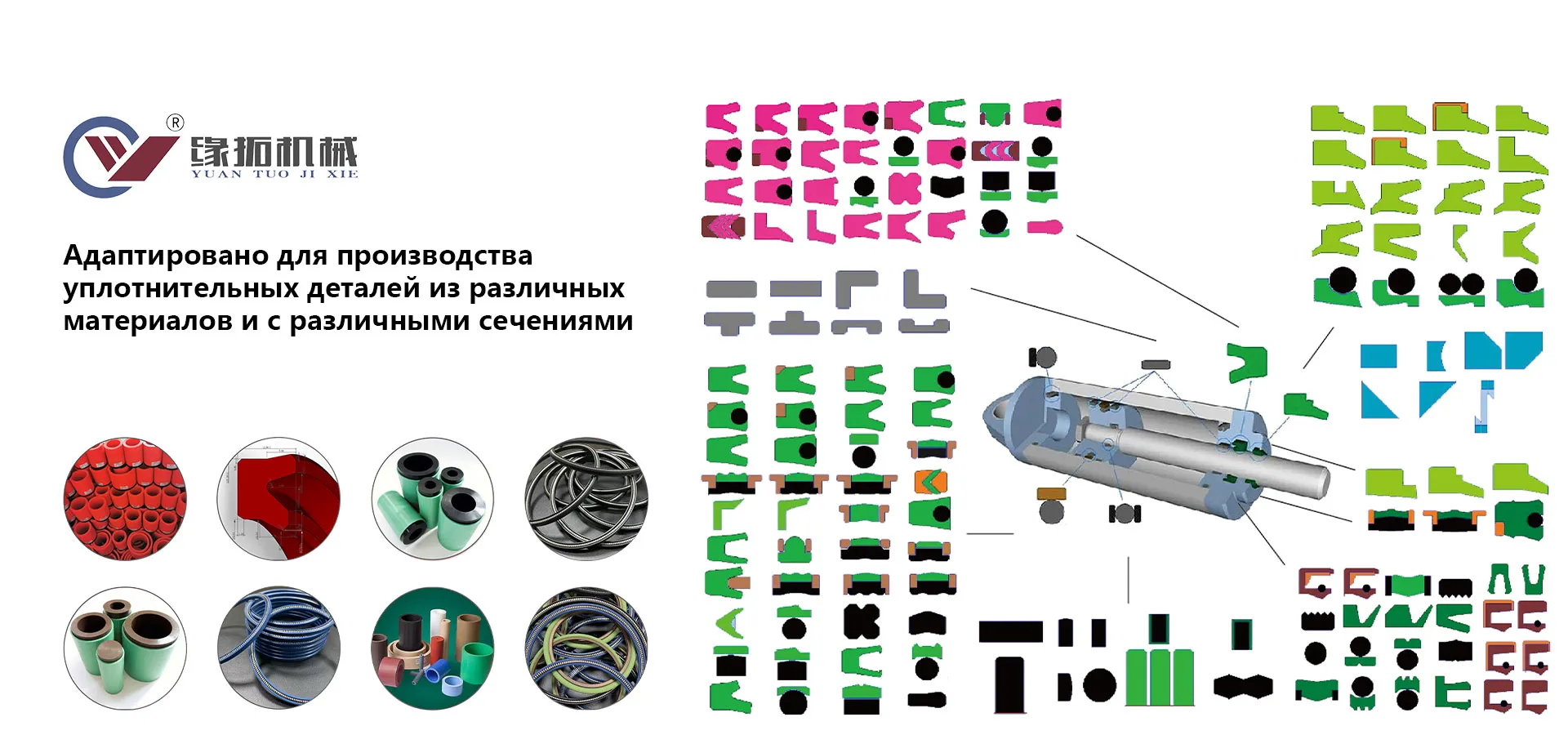 ®
缘拓机械
YUAN TUO JI XIE

Адаптировано для производства уплотнительных деталей из различных материалов и с различными сечениями